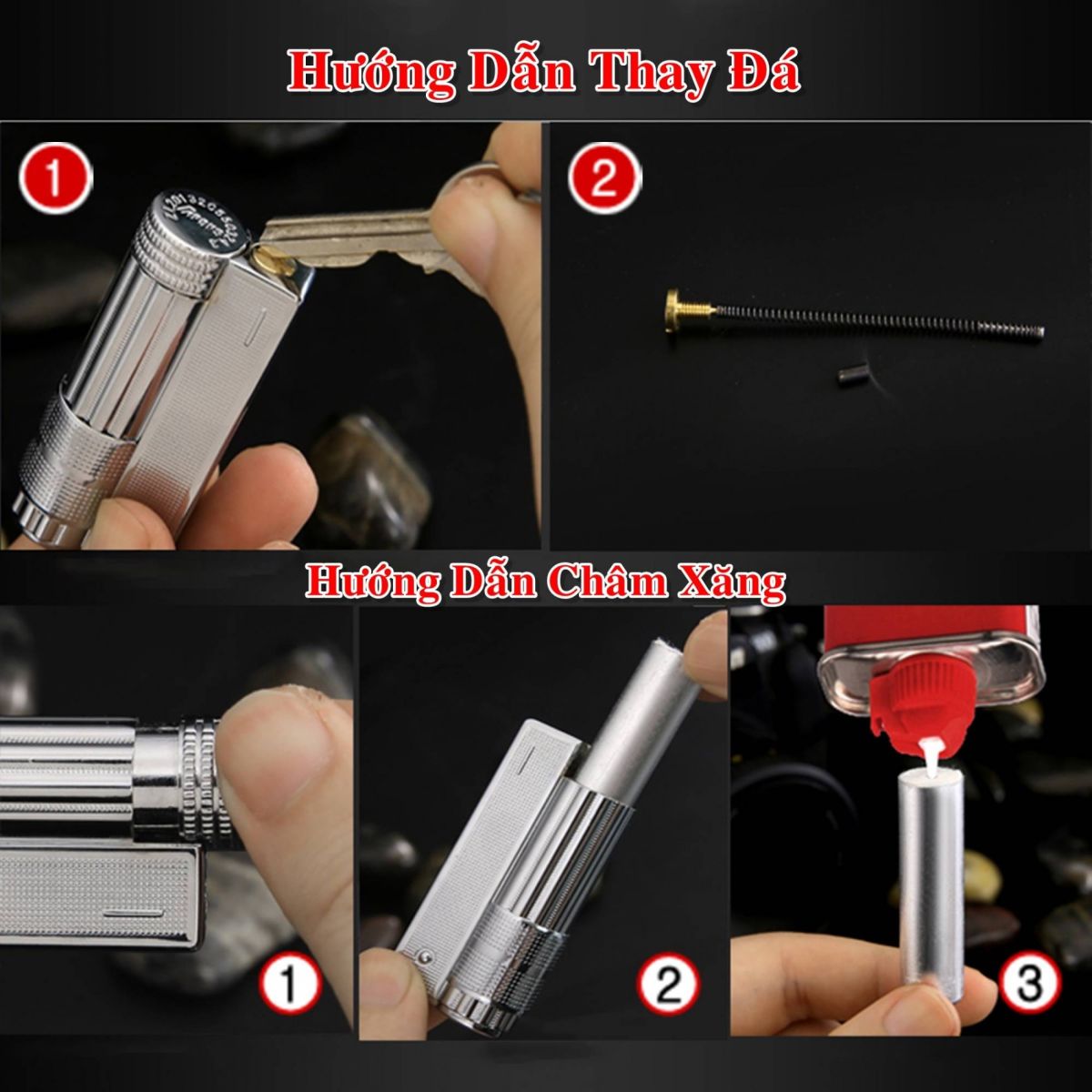 Hướng Dẫn Thay Đá

1

2

Hướng Dẫn Châm Xăng

1

2

3